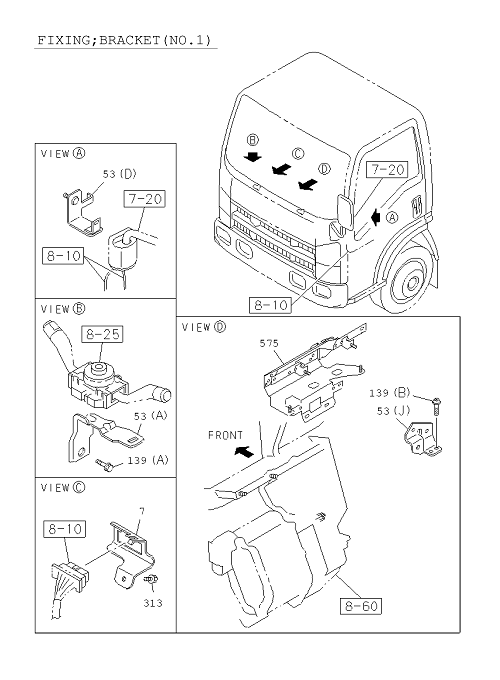 FIXING;BRACKET(NO.1)

B
C
D
7-20
A
8-10

VIEW A
53 (D)
7-20
8-10

VIEW B
8-25
53 (A)
139 (A)

VIEW C
7
8-10
313

VIEW D
575
139 (B)
53 (J)
FRONT
8-60